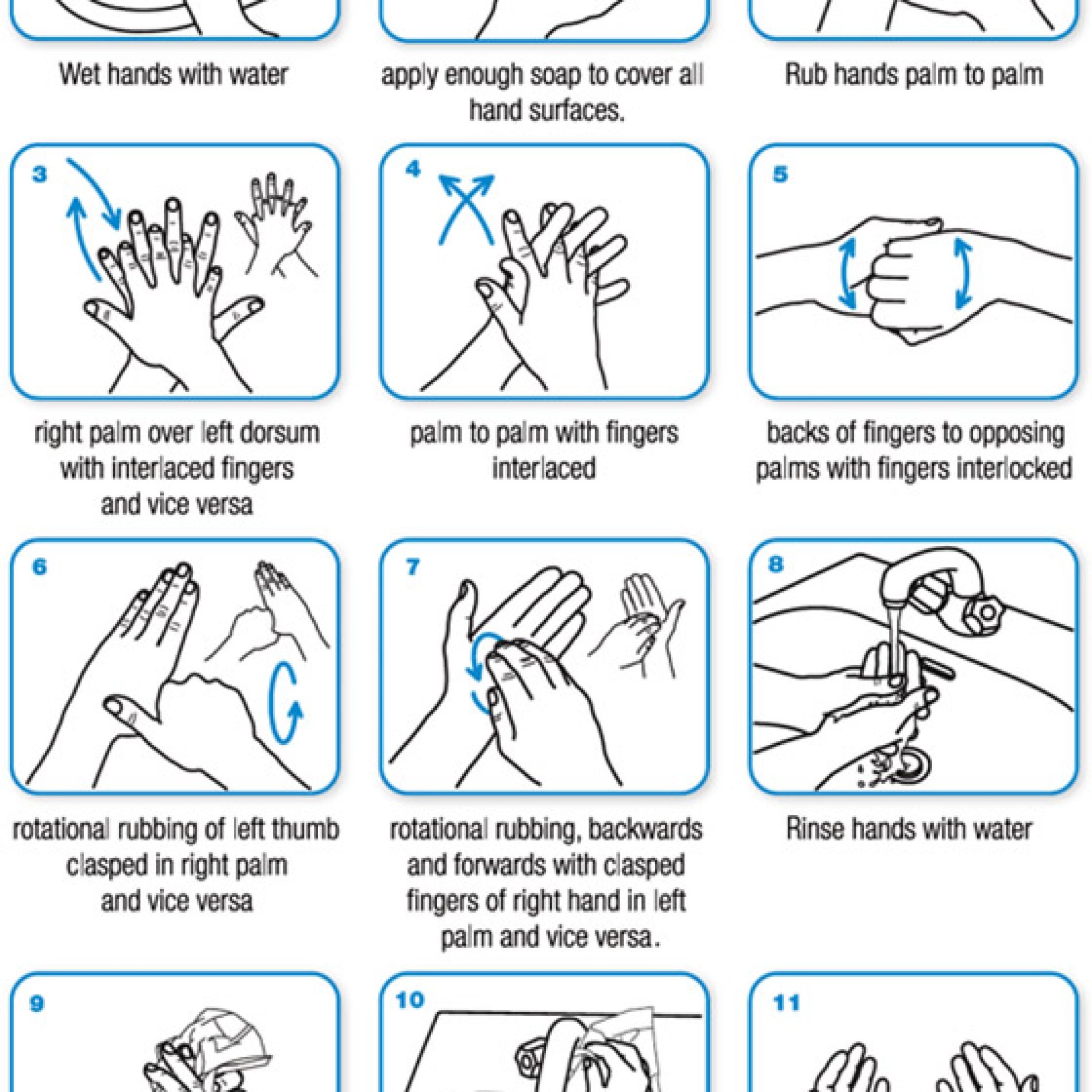 Wet hands with water

apply enough soap to cover all hand surfaces.

Rub hands palm to palm

3

right palm over left dorsum with interlaced fingers and vice versa

4

palm to palm with fingers interlaced

5

backs of fingers to opposing palms with fingers interlocked

6

rotational rubbing of left thumb clasped in right palm and vice versa

7

rotational rubbing, backwards and forwards with clasped fingers of right hand in left palm and vice versa.

8

Rinse hands with water

9

10

11